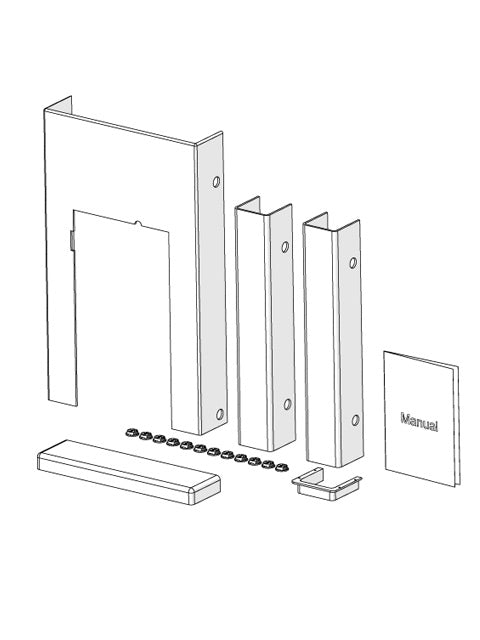 Manual